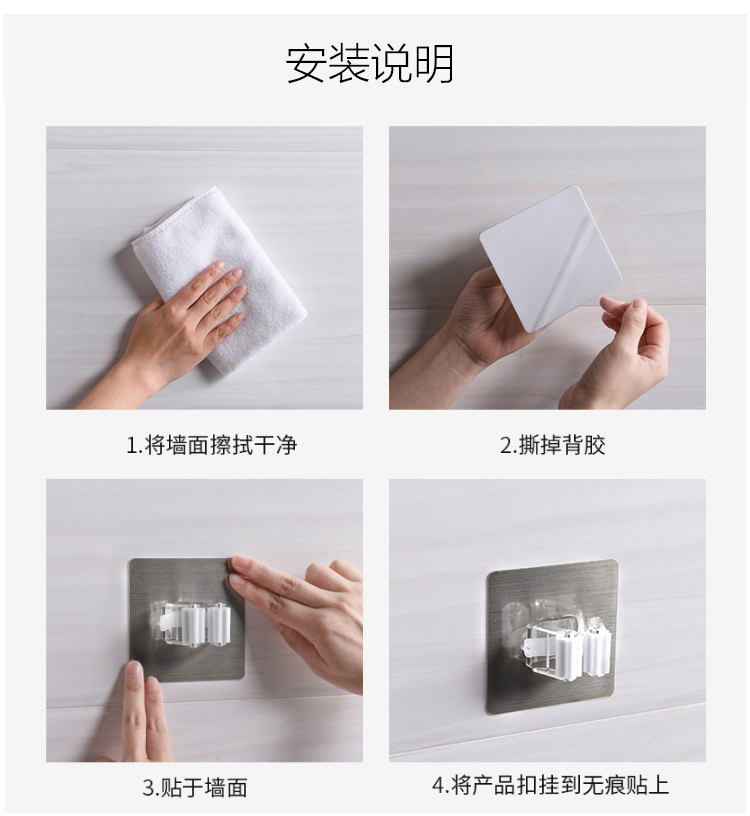 安装说明

1.将墙面擦拭干净

2.撕掉背胶

3.贴于墙面

4.将产品扣挂到无痕贴上