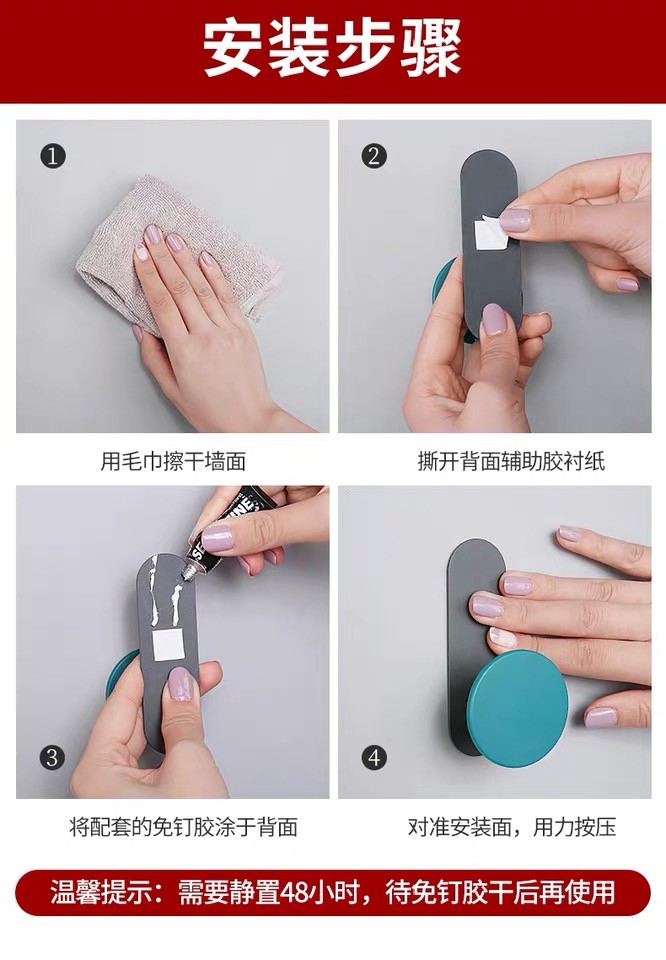 安装步骤

1

用毛巾擦干墙面

2

撕开背面辅助胶衬纸

3

将配套的免钉胶涂于背面

4

对准安装面，用力按压

温馨提示：需要静置48小时，待免钉胶干后再使用